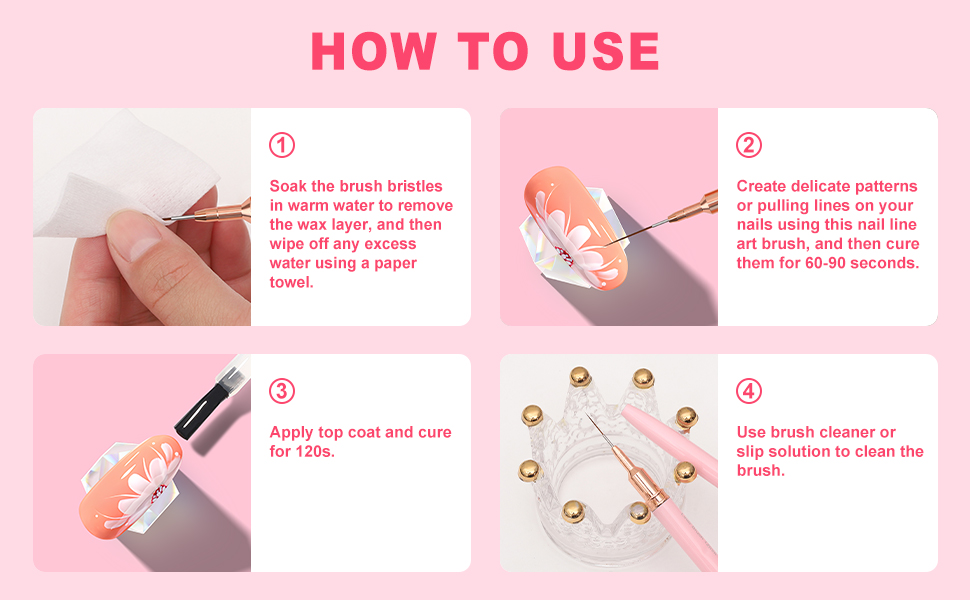 HOW TO USE

①
Soak the brush bristles in warm water to remove the wax layer, and then wipe off any excess water using a paper towel.

②
Create delicate patterns or pulling lines on your nails using this nail line art brush, and then cure them for 60-90 seconds.

③
Apply top coat and cure for 120s.

④
Use brush cleaner or slip solution to clean the brush.