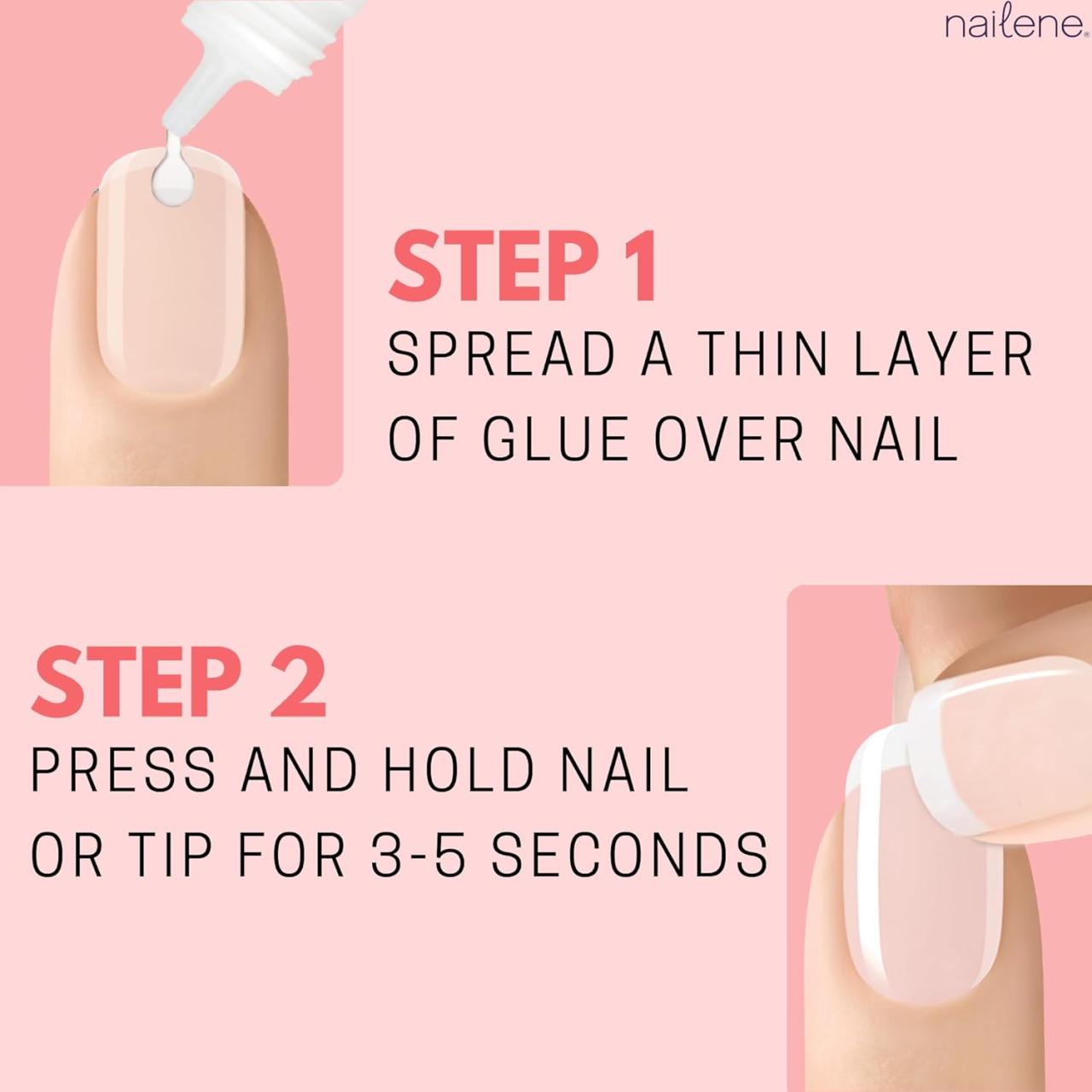 nailene.

STEP 1
SPREAD A THIN LAYER OF GLUE OVER NAIL

STEP 2
PRESS AND HOLD NAIL OR TIP FOR 3-5 SECONDS